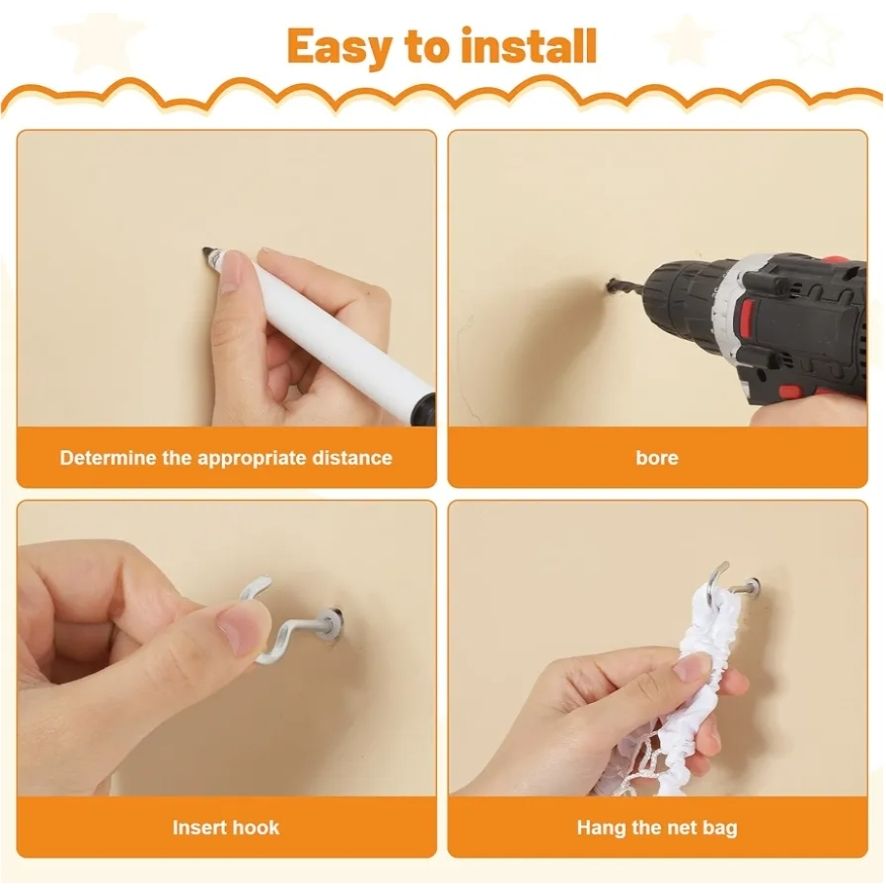 Easy to install

Determine the appropriate distance

bore

Insert hook

Hang the net bag