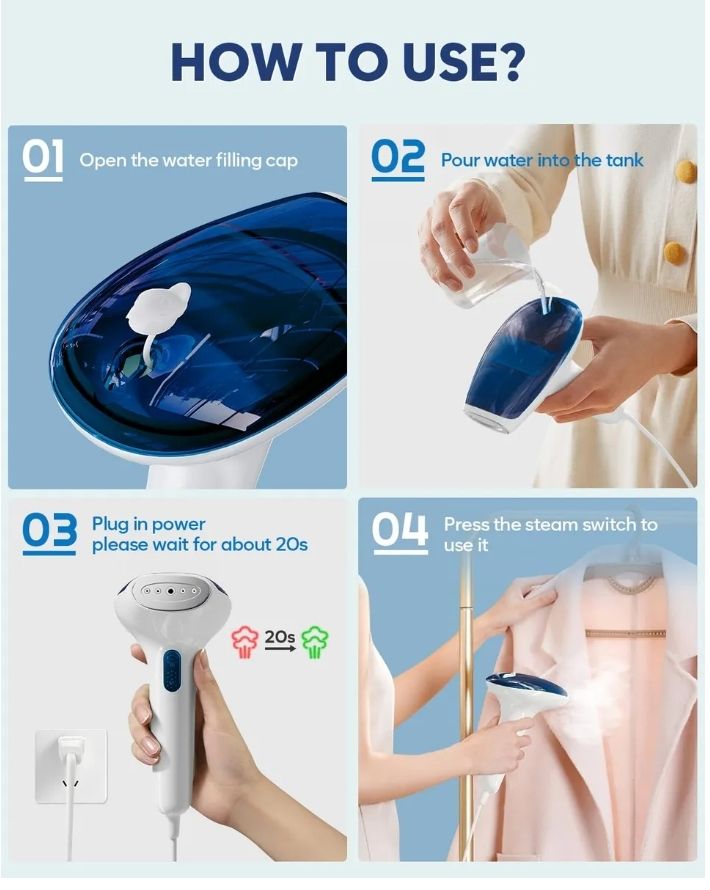 HOW TO USE?

01 Open the water filling cap

02 Pour water into the tank

03 Plug in power please wait for about 20s

20s

04 Press the steam switch to use it