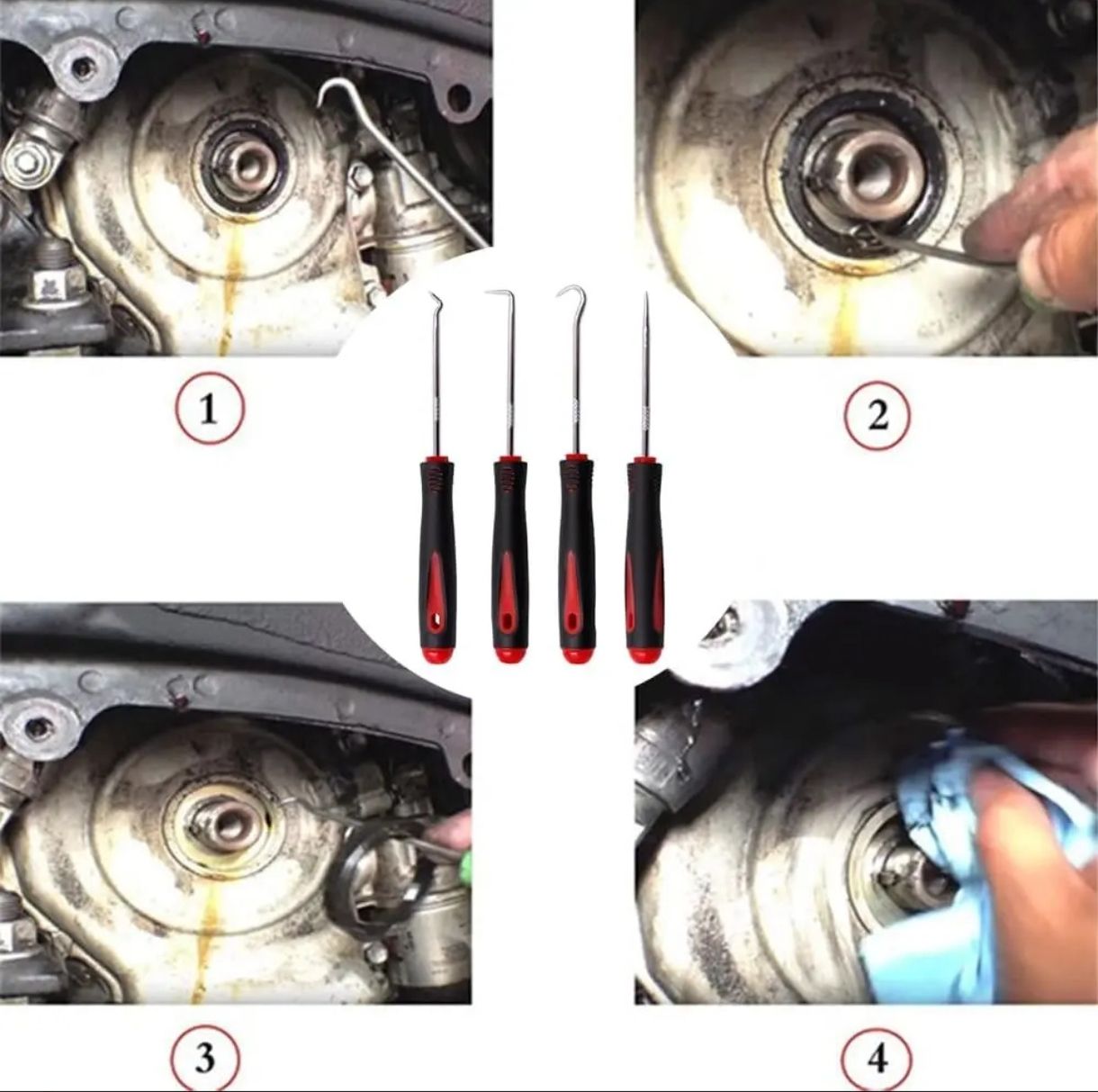 1

2

3

4