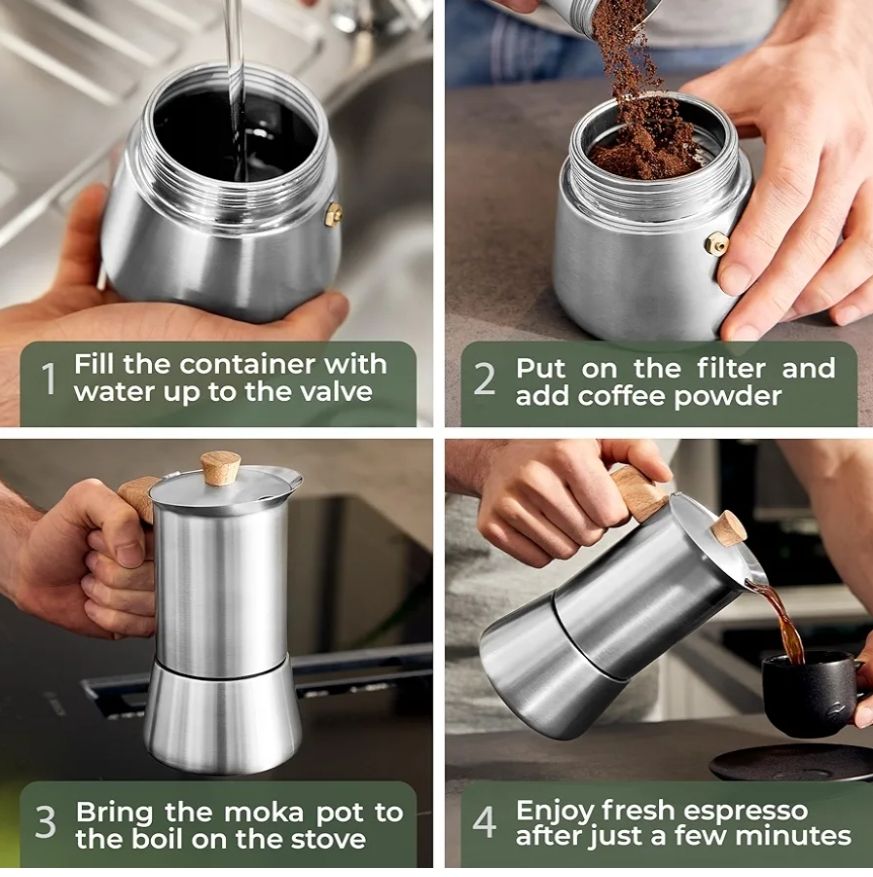 1 Fill the container with water up to the valve

2 Put on the filter and add coffee powder

3 Bring the moka pot to the boil on the stove

4 Enjoy fresh espresso after just a few minutes