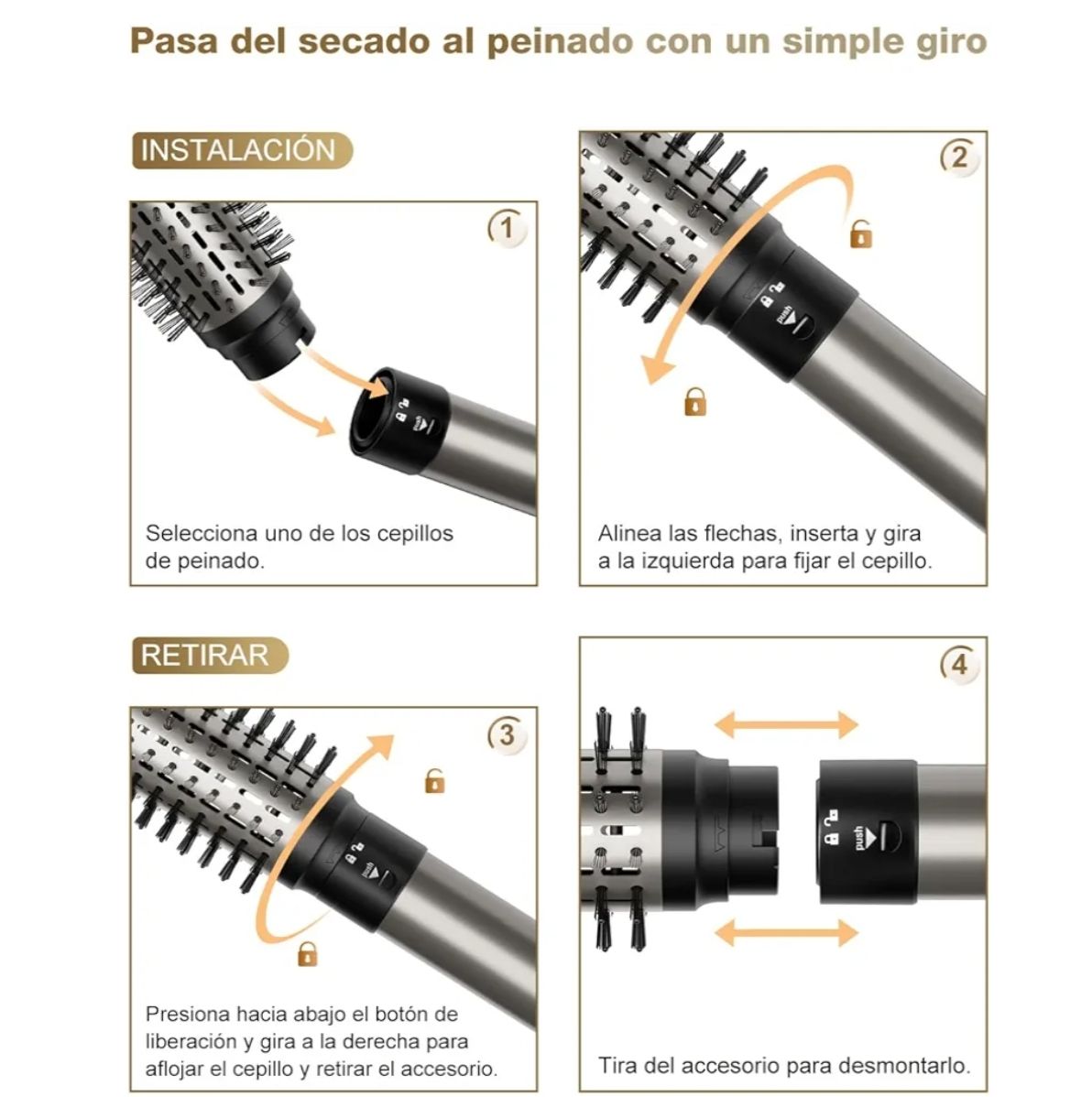 Pasa del secado al peinado con un simple giro

INSTALACIÓN

1

push

Selecciona uno de los cepillos de peinado.

2

push

Alinea las flechas, inserta y gira a la izquierda para fijar el cepillo.

RETIRAR

3

push

Presiona hacia abajo el botón de liberación y gira a la derecha para aflojar el cepillo y retirar el accesorio.

4

push

Tira del accesorio para desmontarlo.