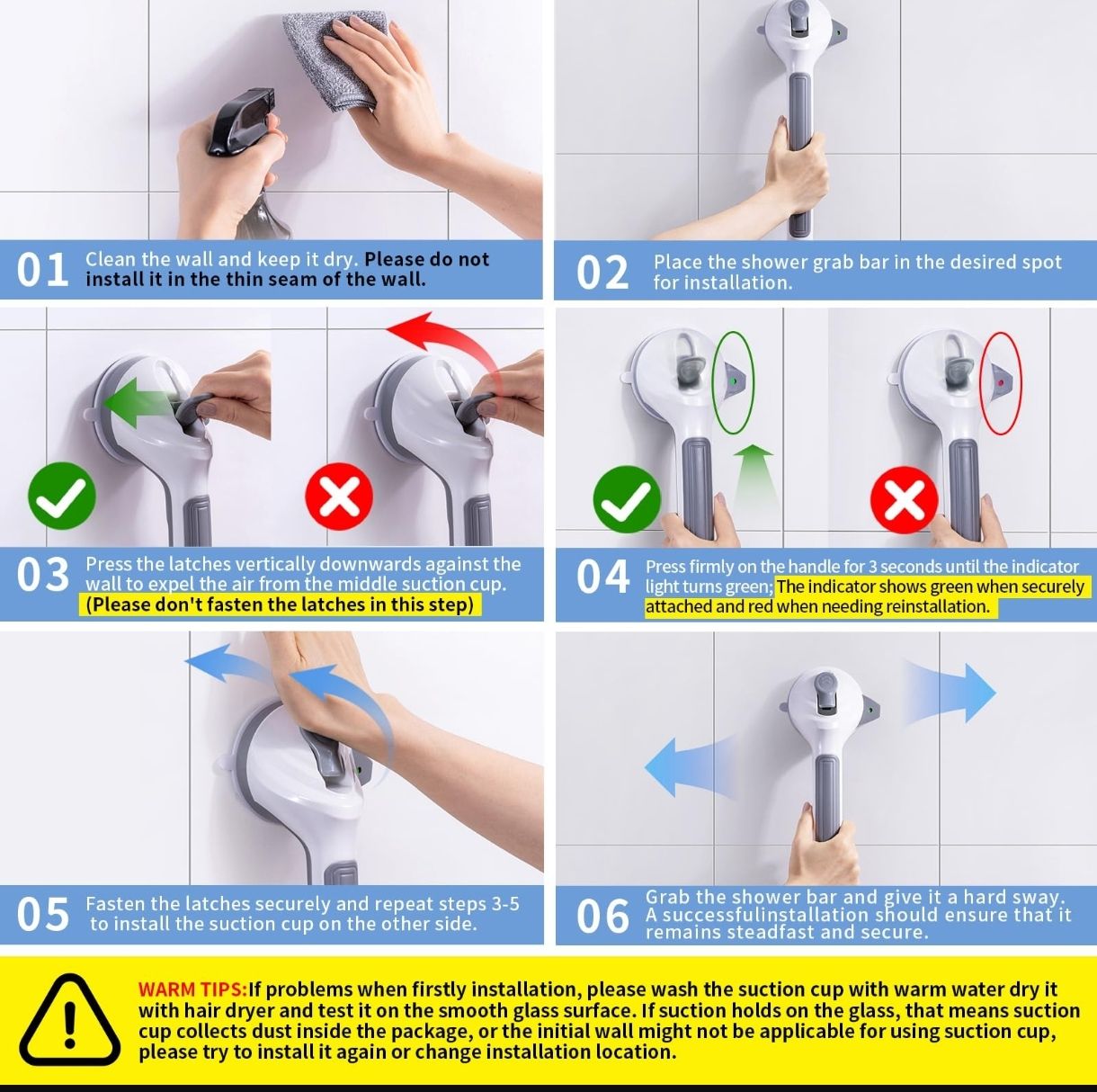 01 Clean the wall and keep it dry. Please do not install it in the thin seam of the wall.

02 Place the shower grab bar in the desired spot for installation.

03 Press the latches vertically downwards against the wall to expel the air from the middle suction cup. (Please don't fasten the latches in this step)

04 Press firmly on the handle for 3 seconds until the indicator light turns green; The indicator shows green when securely attached and red when needing reinstallation.

05 Fasten the latches securely and repeat steps 3-5 to install the suction cup on the other side.

06 Grab the shower bar and give it a hard sway. A successfulinstallation should ensure that it remains steadfast and secure.

WARM TIPS:If problems when firstly installation, please wash the suction cup with warm water dry it with hair dryer and test it on the smooth glass surface. If suction holds on the glass, that means suction cup collects dust inside the package, or the initial wall might not be applicable for using suction cup, please try to install it again or change installation location.