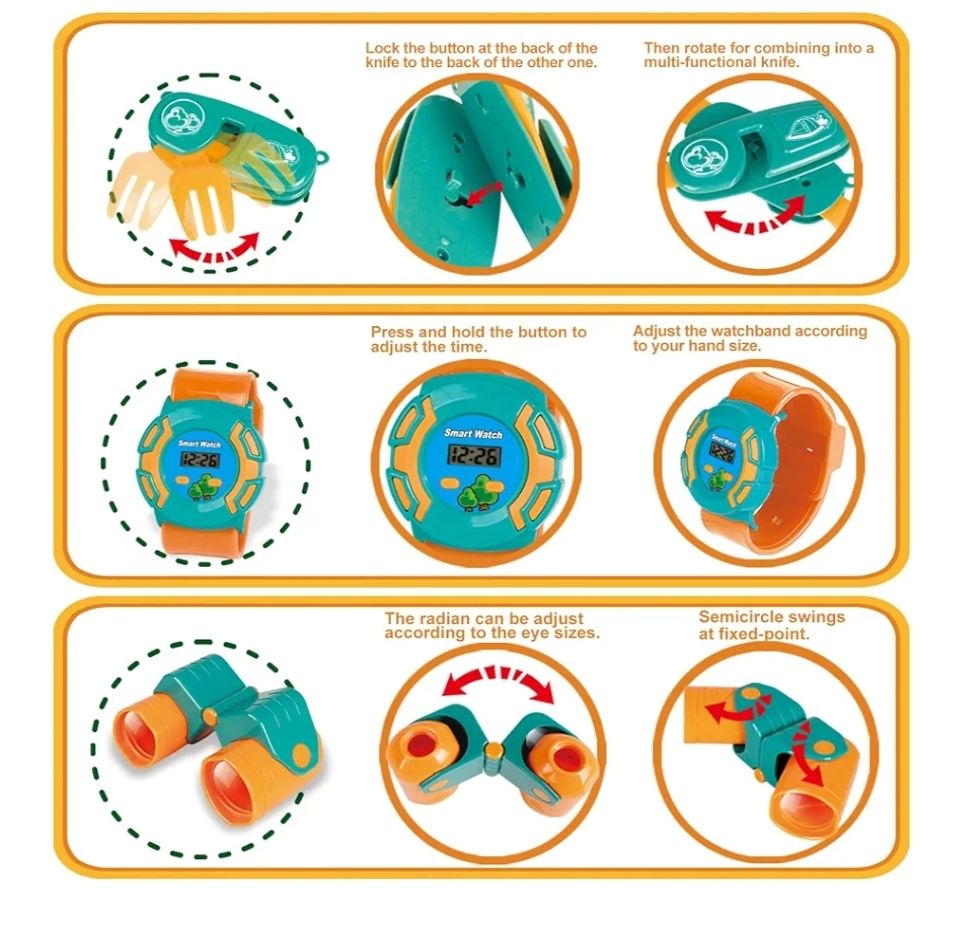 Lock the button at the back of the knife to the back of the other one.

Then rotate for combining into a multi-functional knife.

Press and hold the button to adjust the time.

Adjust the watchband according to your hand size.

Smart Watch

12:26

Smart Watch

12:26

Smart Watch

12:26

The radian can be adjust according to the eye sizes.

Semicircle swings at fixed-point.