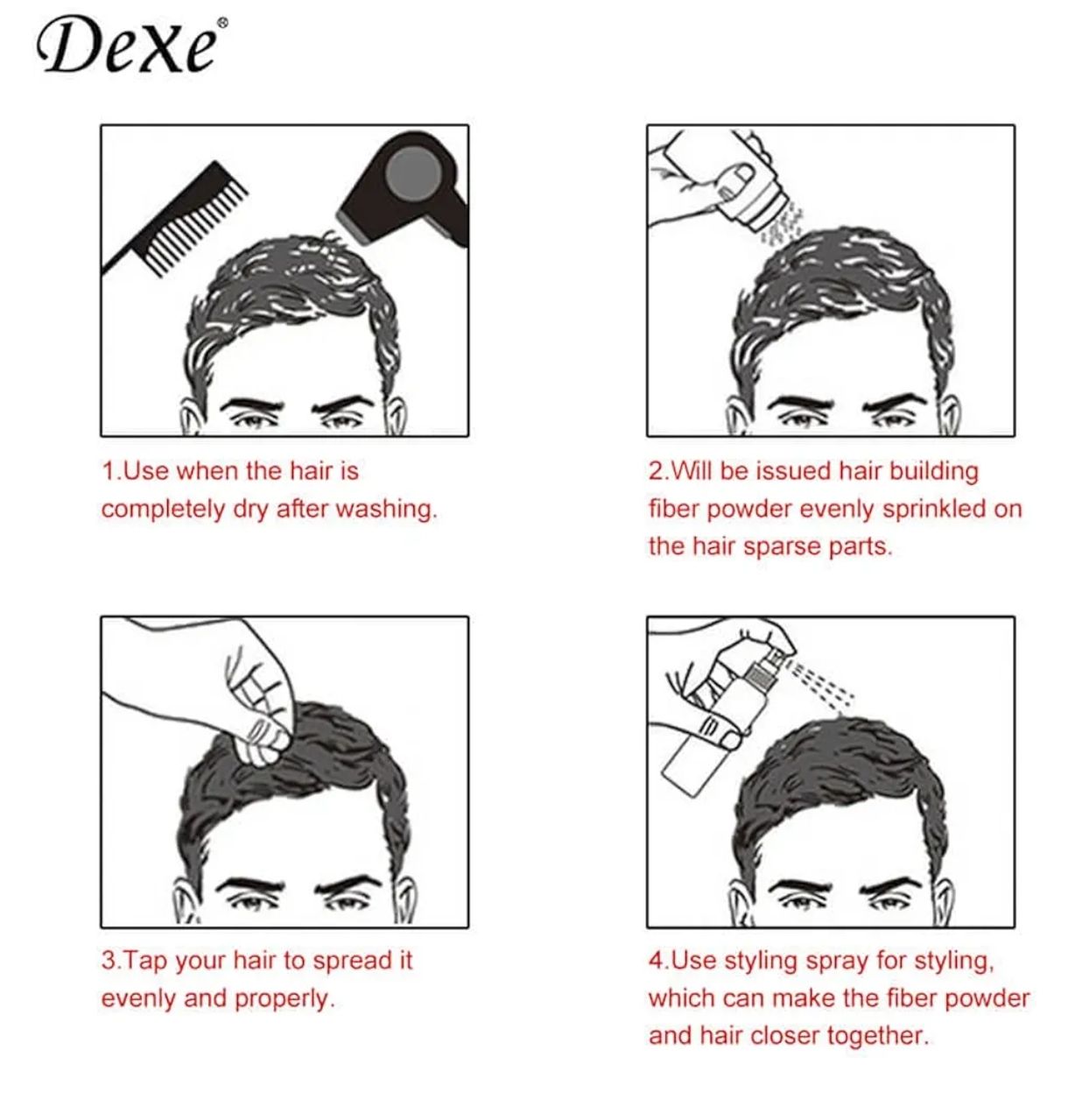 Dexe®

1.Use when the hair is completely dry after washing.

2.Will be issued hair building fiber powder evenly sprinkled on the hair sparse parts.

3.Tap your hair to spread it evenly and properly.

4.Use styling spray for styling, which can make the fiber powder and hair closer together.