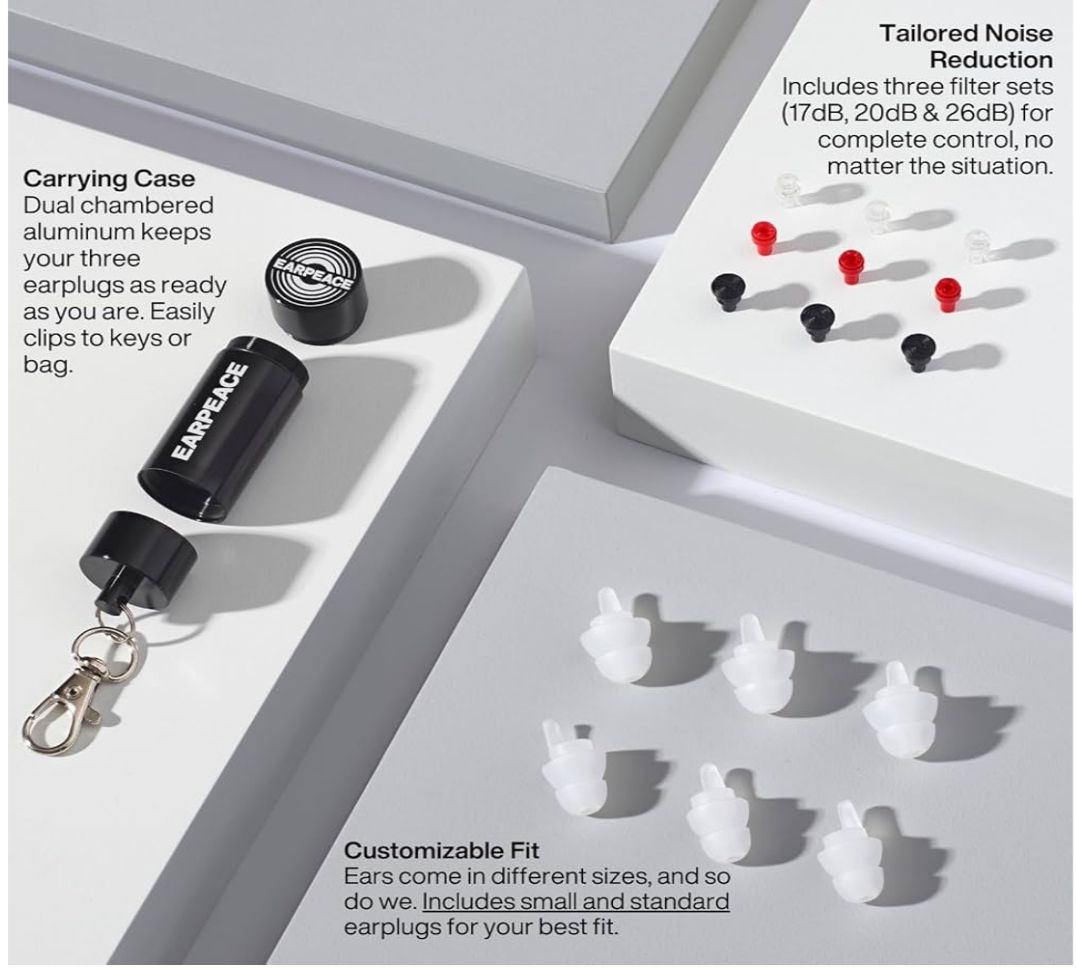 Tailored Noise Reduction
Includes three filter sets (17dB, 20dB & 26dB) for complete control, no matter the situation.

Carrying Case
Dual chambered aluminum keeps your three earplugs as ready as you are. Easily clips to keys or bag.

EARPEACE

EARPEACE

Customizable Fit
Ears come in different sizes, and so do we. Includes small and standard earplugs for your best fit.