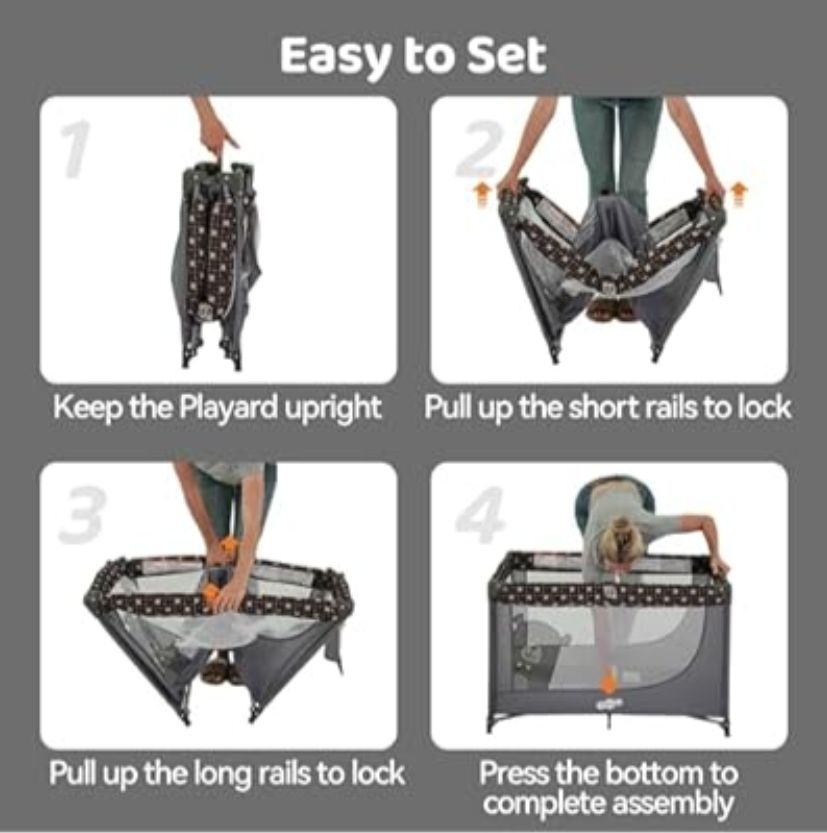 Easy to Set

1

Keep the Playard upright

2

Pull up the short rails to lock

3

Pull up the long rails to lock

4

Press the bottom to complete assembly